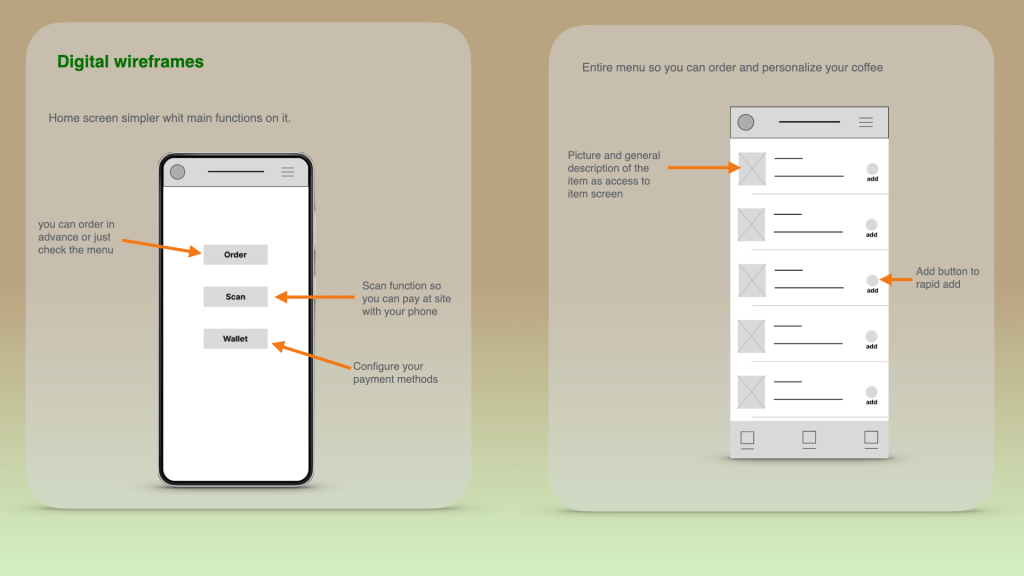 Digital wireframes

Home screen simpler whit main functions on it.

you can order in advance or just check the menu

Order

Scan

Wallet

Scan function so you can pay at site with your phone

Configure your payment methods

Entire menu so you can order and personalize your coffee

Picture and general description of the item as access to item screen

add

add

add

add

add

Add button to rapid add